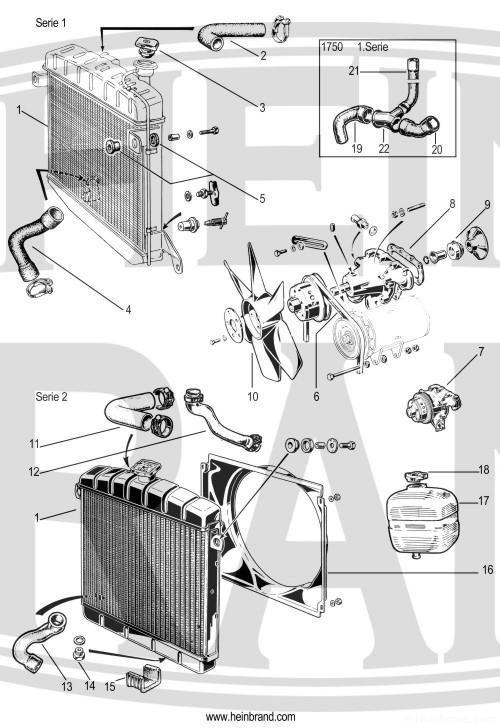 Serie 1

2

3

1

5

4

1750 1.Serie

21

19

22

20

8

9

10

6

7

Serie 2

11

12

1

18

17

16

13

14

15

www.heinbrand.com