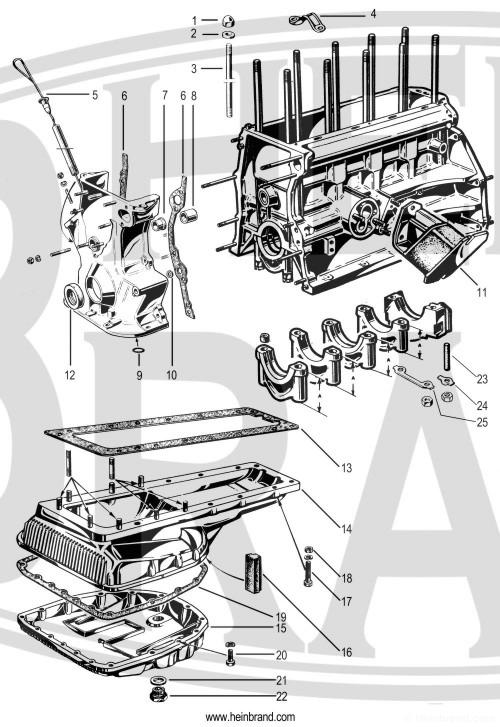 1
2
3
4
5
6
7
6
8
11
12
9
10
23
24
25
13
14
18
17
19
15
16
20
21
22
www.heinbrand.com